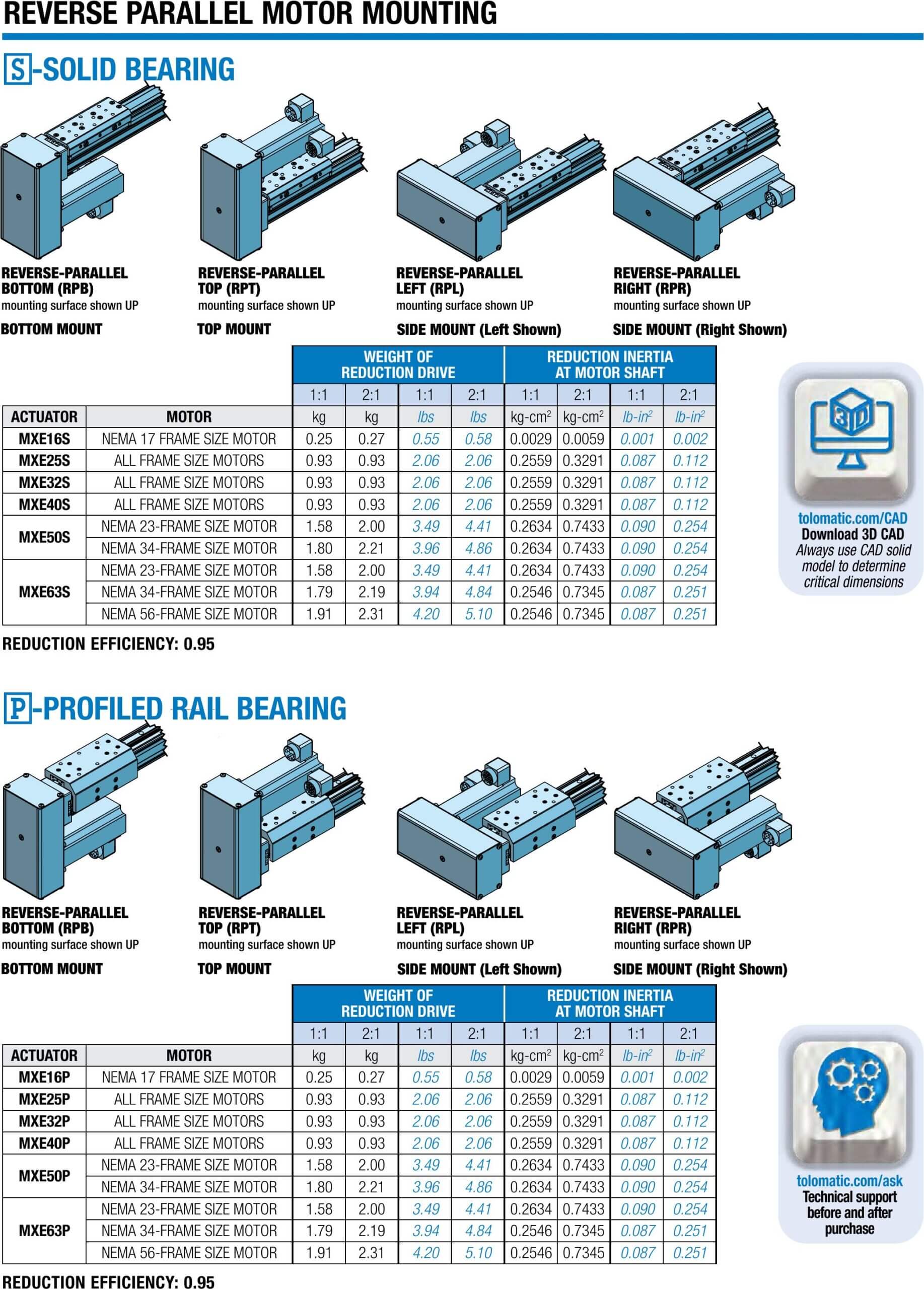 REVERSE PARALLEL MOTOR MOUNTING

S-SOLID BEARING

REVERSE-PARALLEL BOTTOM (RPB)
mounting surface shown UP
BOTTOM MOUNT

REVERSE-PARALLEL TOP (RPT)
mounting surface shown UP
TOP MOUNT

REVERSE-PARALLEL LEFT (RPL)
mounting surface shown UP
SIDE MOUNT (Left Shown)

REVERSE-PARALLEL RIGHT (RPR)
mounting surface shown UP
SIDE MOUNT (Right Shown)

| | | WEIGHT OF REDUCTION DRIVE | | | | REDUCTION INERTIA AT MOTOR SHAFT | | | |
|---|---|---|---|---|---|---|---|---|---|
| | | 1:1 | 2:1 | 1:1 | 2:1 | 1:1 | 2:1 | 1:1 | 2:1 |
| ACTUATOR | MOTOR | kg | kg | lbs | lbs | kg-cm$^2$ | kg-cm$^2$ | lb-in$^2$ | lb-in$^2$ |
| MXE16S | NEMA 17 FRAME SIZE MOTOR | 0.25 | 0.27 | 0.55 | 0.58 | 0.0029 | 0.0059 | 0.001 | 0.002 |
| MXE25S | ALL FRAME SIZE MOTORS | 0.93 | 0.93 | 2.06 | 2.06 | 0.2559 | 0.3291 | 0.087 | 0.112 |
| MXE32S | ALL FRAME SIZE MOTORS | 0.93 | 0.93 | 2.06 | 2.06 | 0.2559 | 0.3291 | 0.087 | 0.112 |
| MXE40S | ALL FRAME SIZE MOTORS | 0.93 | 0.93 | 2.06 | 2.06 | 0.2559 | 0.3291 | 0.087 | 0.112 |
| MXE50S | NEMA 23-FRAME SIZE MOTOR | 1.58 | 2.00 | 3.49 | 4.41 | 0.2634 | 0.7433 | 0.090 | 0.254 |
| | NEMA 34-FRAME SIZE MOTOR | 1.80 | 2.21 | 3.96 | 4.86 | 0.2634 | 0.7433 | 0.090 | 0.254 |
| MXE63S | NEMA 23-FRAME SIZE MOTOR | 1.58 | 2.00 | 3.49 | 4.41 | 0.2634 | 0.7433 | 0.090 | 0.254 |
| | NEMA 34-FRAME SIZE MOTOR | 1.79 | 2.19 | 3.94 | 4.84 | 0.2546 | 0.7345 | 0.087 | 0.251 |
| | NEMA 56-FRAME SIZE MOTOR | 1.91 | 2.31 | 4.20 | 5.10 | 0.2546 | 0.7345 | 0.087 | 0.251 |

REDUCTION EFFICIENCY: 0.95

3D
tolomatic.com/CAD
Download 3D CAD
Always use CAD solid model to determine critical dimensions

P-PROFILED RAIL BEARING

REVERSE-PARALLEL BOTTOM (RPB)
mounting surface shown UP
BOTTOM MOUNT

REVERSE-PARALLEL TOP (RPT)
mounting surface shown UP
TOP MOUNT

REVERSE-PARALLEL LEFT (RPL)
mounting surface shown UP
SIDE MOUNT (Left Shown)

REVERSE-PARALLEL RIGHT (RPR)
mounting surface shown UP
SIDE MOUNT (Right Shown)

| | | WEIGHT OF REDUCTION DRIVE | | | | REDUCTION INERTIA AT MOTOR SHAFT | | | |
|---|---|---|---|---|---|---|---|---|---|
| | | 1:1 | 2:1 | 1:1 | 2:1 | 1:1 | 2:1 | 1:1 | 2:1 |
| ACTUATOR | MOTOR | kg | kg | lbs | lbs | kg-cm$^2$ | kg-cm$^2$ | lb-in$^2$ | lb-in$^2$ |
| MXE16P | NEMA 17 FRAME SIZE MOTOR | 0.25 | 0.27 | 0.55 | 0.58 | 0.0029 | 0.0059 | 0.001 | 0.002 |
| MXE25P | ALL FRAME SIZE MOTORS | 0.93 | 0.93 | 2.06 | 2.06 | 0.2559 | 0.3291 | 0.087 | 0.112 |
| MXE32P | ALL FRAME SIZE MOTORS | 0.93 | 0.93 | 2.06 | 2.06 | 0.2559 | 0.3291 | 0.087 | 0.112 |
| MXE40P | ALL FRAME SIZE MOTORS | 0.93 | 0.93 | 2.06 | 2.06 | 0.2559 | 0.3291 | 0.087 | 0.112 |
| MXE50P | NEMA 23-FRAME SIZE MOTOR | 1.58 | 2.00 | 3.49 | 4.41 | 0.2634 | 0.7433 | 0.090 | 0.254 |
| | NEMA 34-FRAME SIZE MOTOR | 1.80 | 2.21 | 3.96 | 4.86 | 0.2634 | 0.7433 | 0.090 | 0.254 |
| MXE63P | NEMA 23-FRAME SIZE MOTOR | 1.58 | 2.00 | 3.49 | 4.41 | 0.2634 | 0.7433 | 0.090 | 0.254 |
| | NEMA 34-FRAME SIZE MOTOR | 1.79 | 2.19 | 3.94 | 4.84 | 0.2546 | 0.7345 | 0.087 | 0.251 |
| | NEMA 56-FRAME SIZE MOTOR | 1.91 | 2.31 | 4.20 | 5.10 | 0.2546 | 0.7345 | 0.087 | 0.251 |

REDUCTION EFFICIENCY: 0.95

tolomatic.com/ask
Technical support before and after purchase